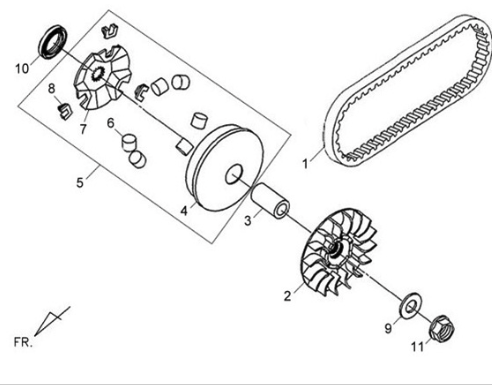 10
8
7
6
5
4
3
1
2
9
11
FR.